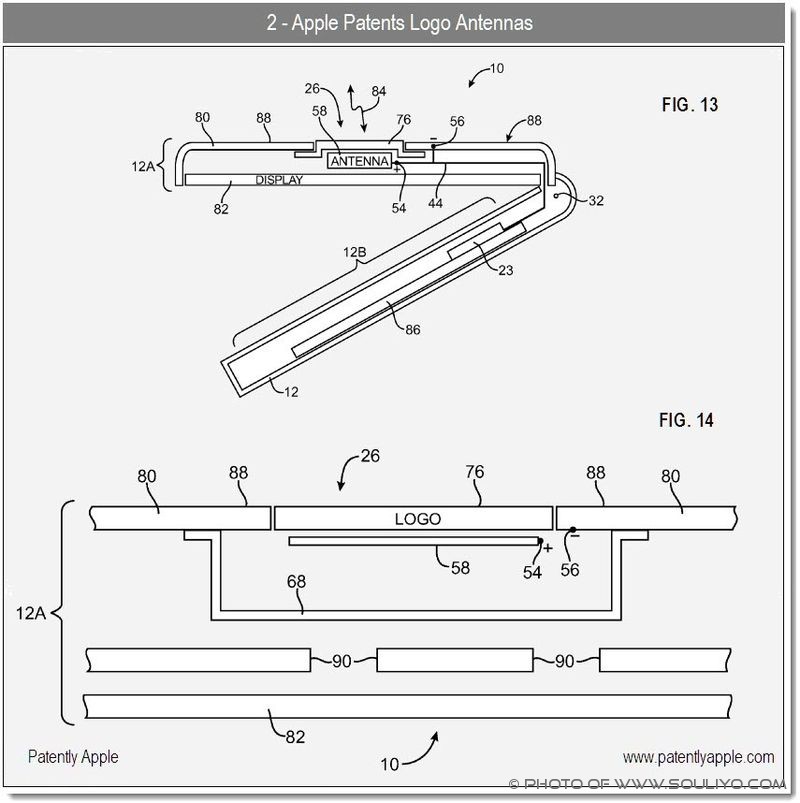 2 - Apple Patents Logo Antennas

10

FIG. 13

26
84
80
88
58
76
56
88
12A
ANTENNA
DISPLAY
82
54
44
32
12B
23
86
12

FIG. 14

26
80
88
76
88
80
LOGO
58
54
56
68
12A
90
90
82
10

Patently Apple

www.patentlyapple.com

© PHOTO OF WWW.SOULIYO.COM